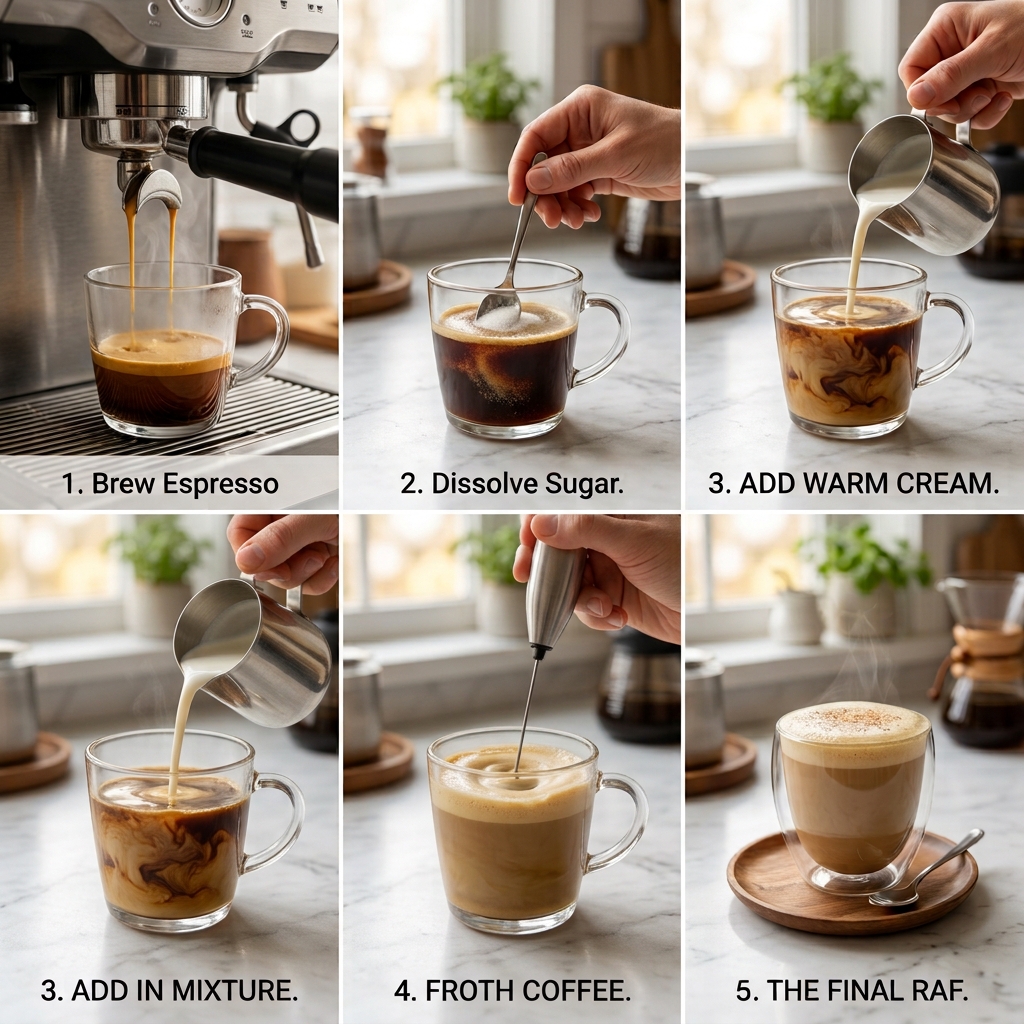 1. Brew Espresso

2. Dissolve Sugar.

3. ADD WARM CREAM.

3. ADD IN MIXTURE.

4. FROTH COFFEE.

5. THE FINAL RAF.