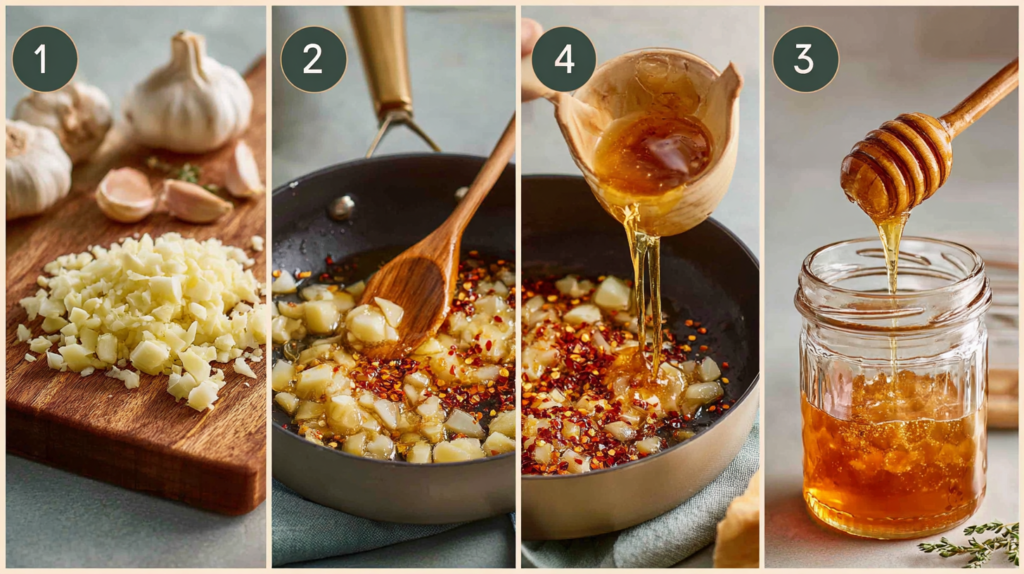 1

2

4

3